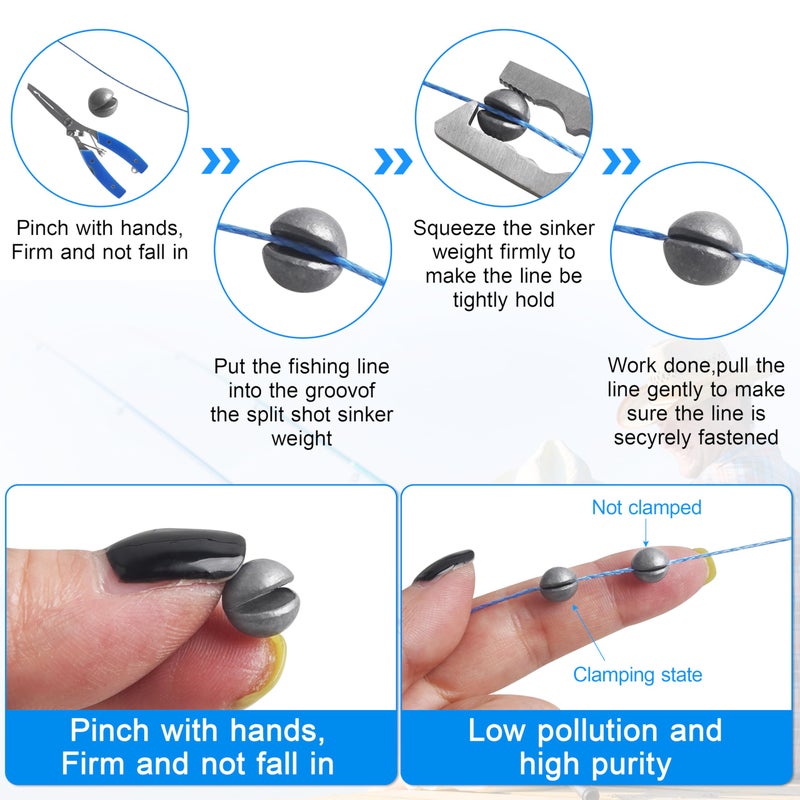 Pinch with hands, Firm and not fall in

Put the fishing line into the groovof the split shot sinker weight

Squeeze the sinker weight firmly to make the line be tightly hold

Work done,pull the line gently to make sure the line is secyrely fastened

Pinch with hands, Firm and not fall in

Not clamped

Clamping state

Low pollution and high purity